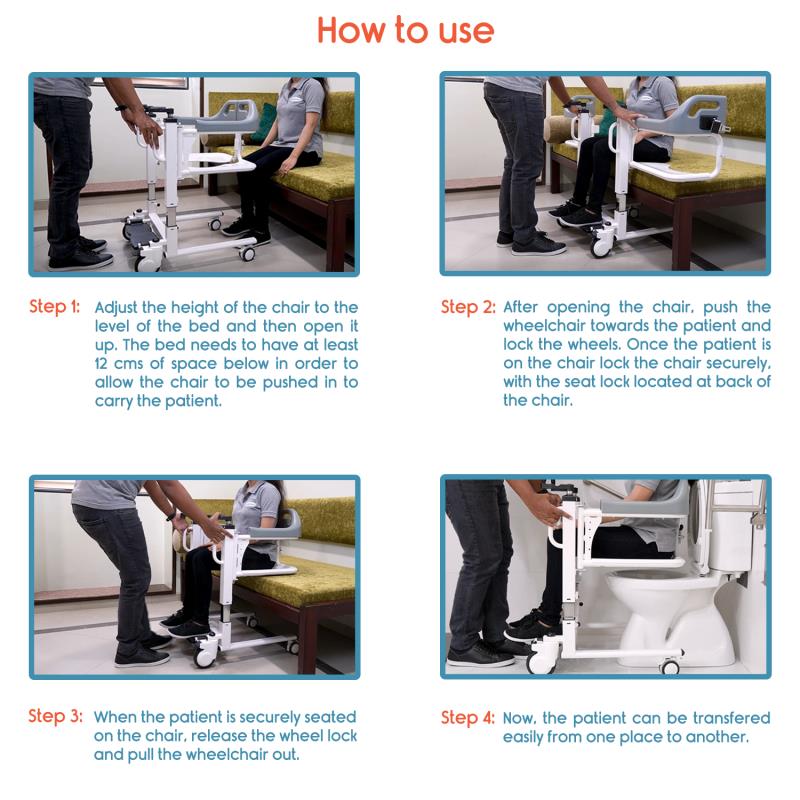 How to use

Step 1: Adjust the height of the chair to the level of the bed and then open it up. The bed needs to have at least 12 cms of space below in order to allow the chair to be pushed in to carry the patient.

Step 2: After opening the chair, push the wheelchair towards the patient and lock the wheels. Once the patient is on the chair lock the chair securely, with the seat lock located at back of the chair.

Step 3: When the patient is securely seated on the chair, release the wheel lock and pull the wheelchair out.

Step 4: Now, the patient can be transfered easily from one place to another.