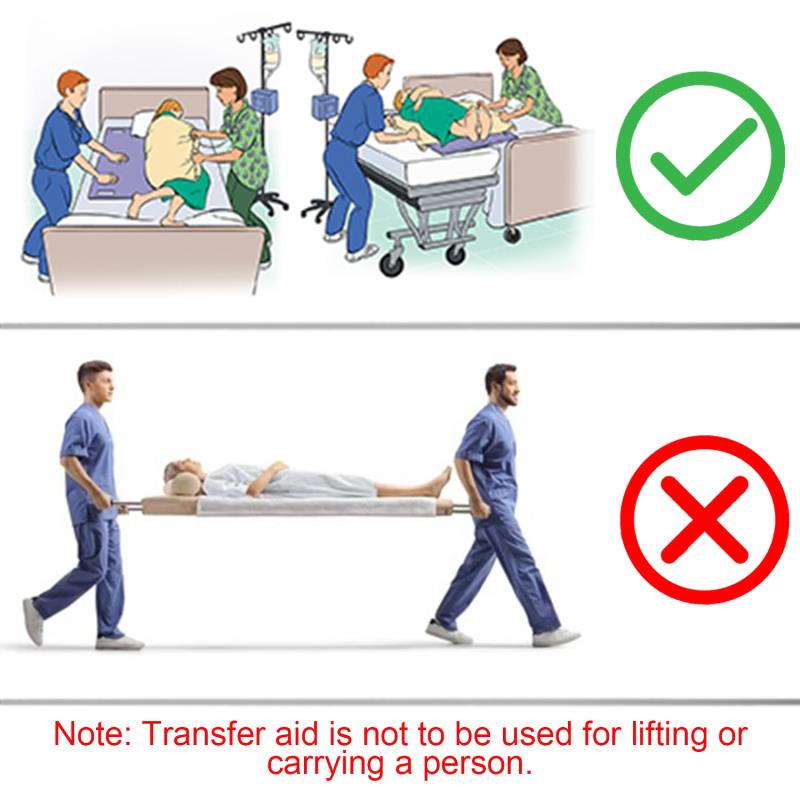 Note: Transfer aid is not to be used for lifting or carrying a person.