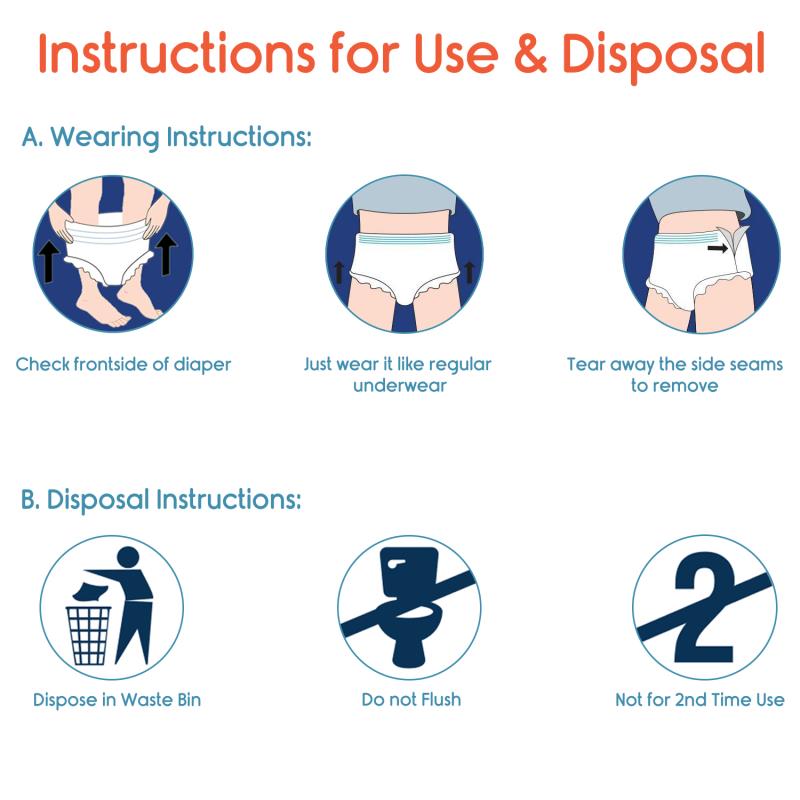 Instructions for Use & Disposal

A. Wearing Instructions:

Check frontside of diaper

Just wear it like regular underwear

Tear away the side seams to remove

B. Disposal Instructions:

Dispose in Waste Bin

Do not Flush

2

Not for 2nd Time Use