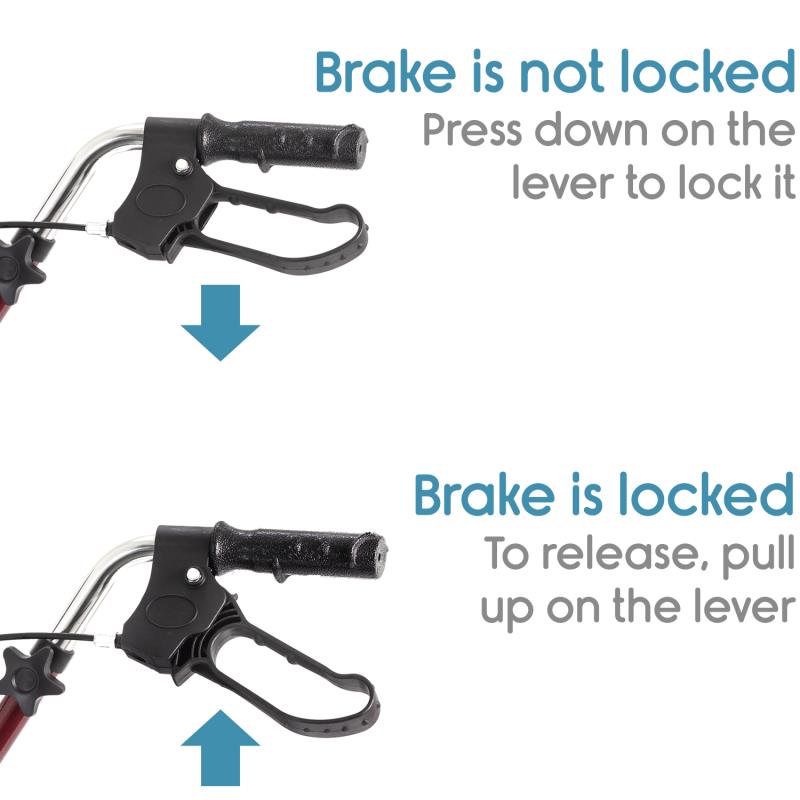 Brake is not locked
Press down on the lever to lock it

Brake is locked
To release, pull up on the lever