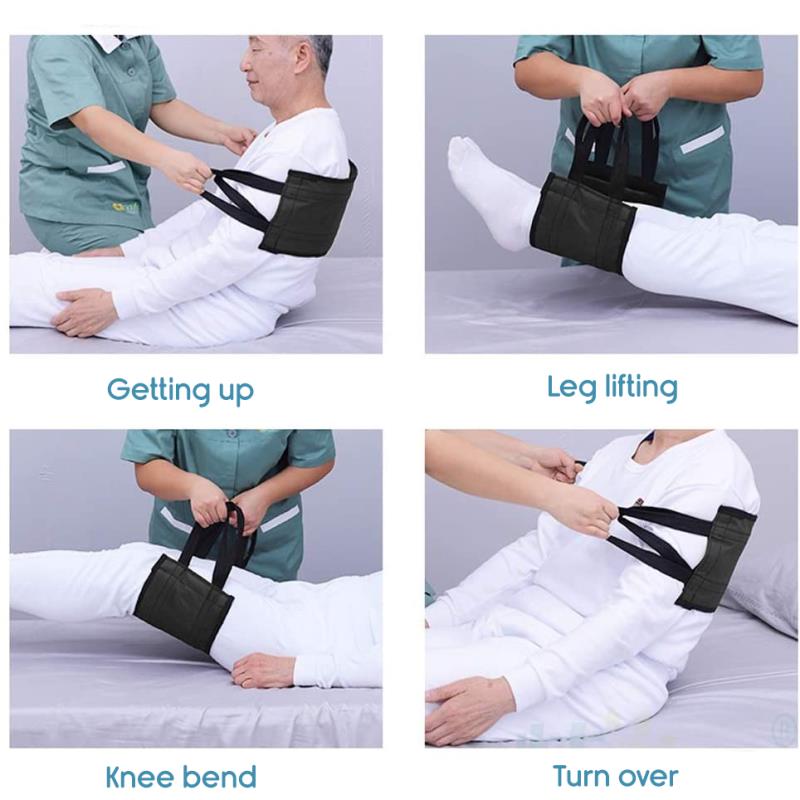 Getting up

Leg lifting

Knee bend

Turn over