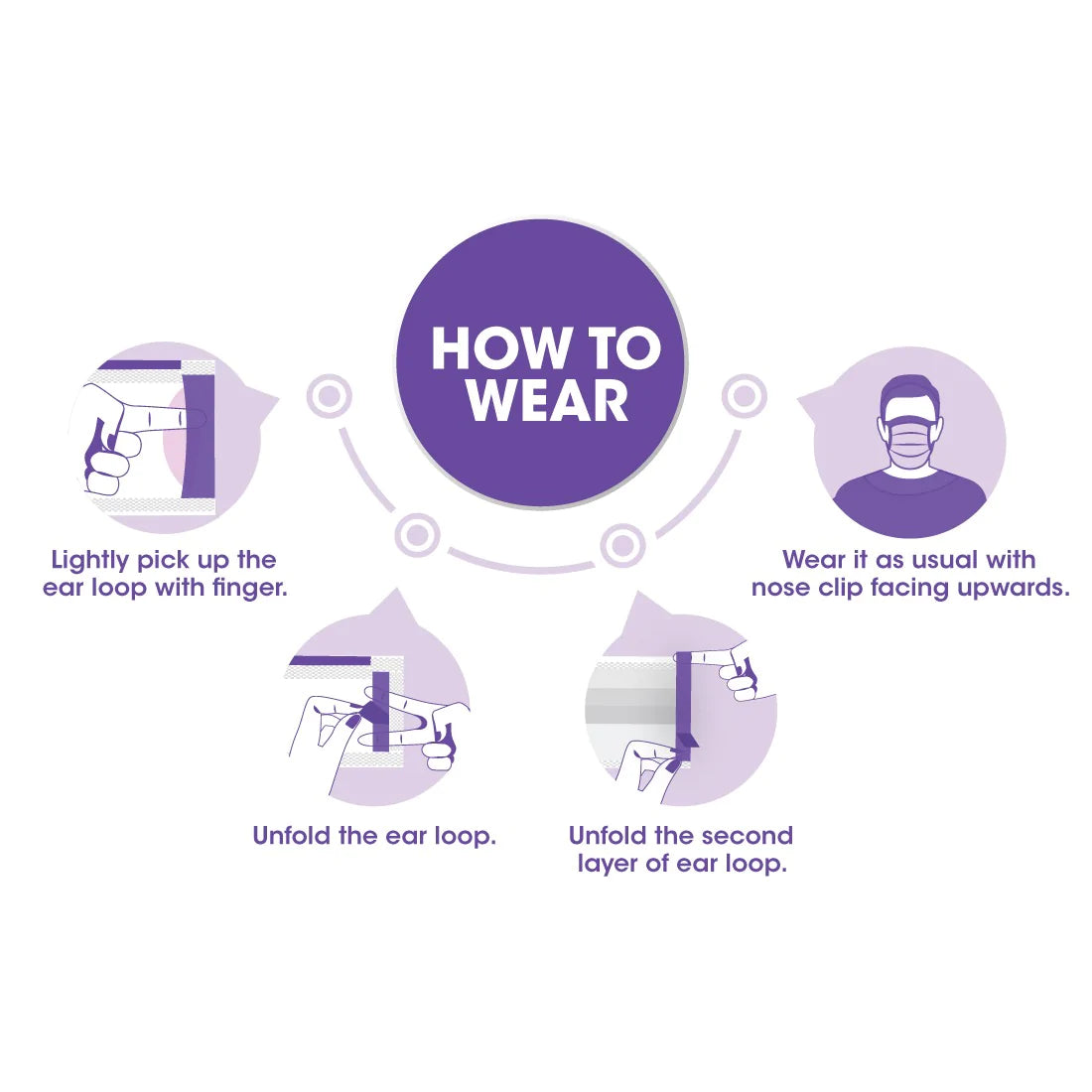 HOW TO WEAR

Lightly pick up the ear loop with finger.

Unfold the ear loop.

Unfold the second layer of ear loop.

Wear it as usual with nose clip facing upwards.