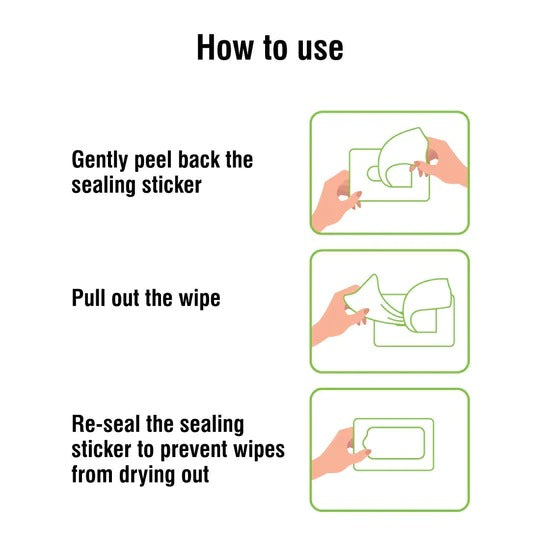 How to use

Gently peel back the sealing sticker

Pull out the wipe

Re-seal the sealing sticker to prevent wipes from drying out