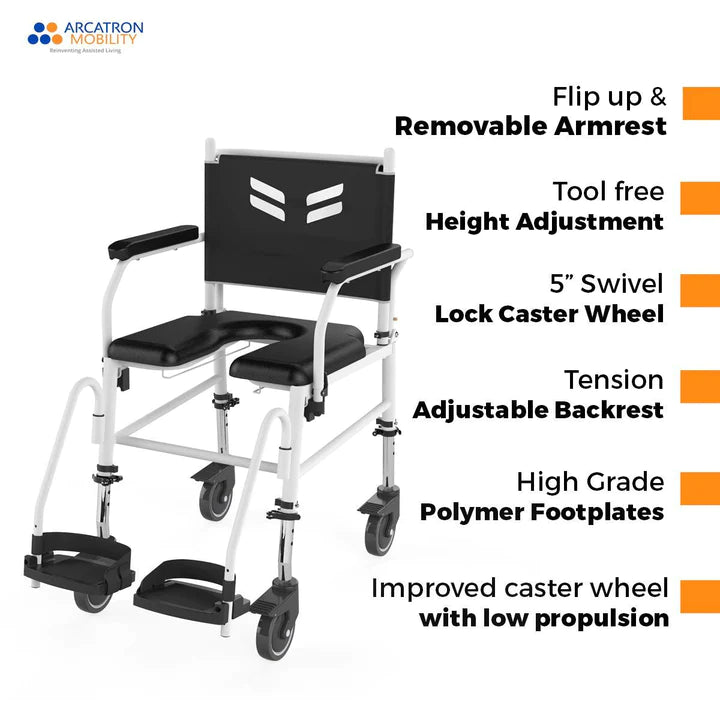 ARCATRON MOBILITY
Reinventing Assisted Living

Flip up &
Removable Armrest

Tool free
Height Adjustment

5” Swivel
Lock Caster Wheel

Tension
Adjustable Backrest

High Grade
Polymer Footplates

Improved caster wheel
with low propulsion