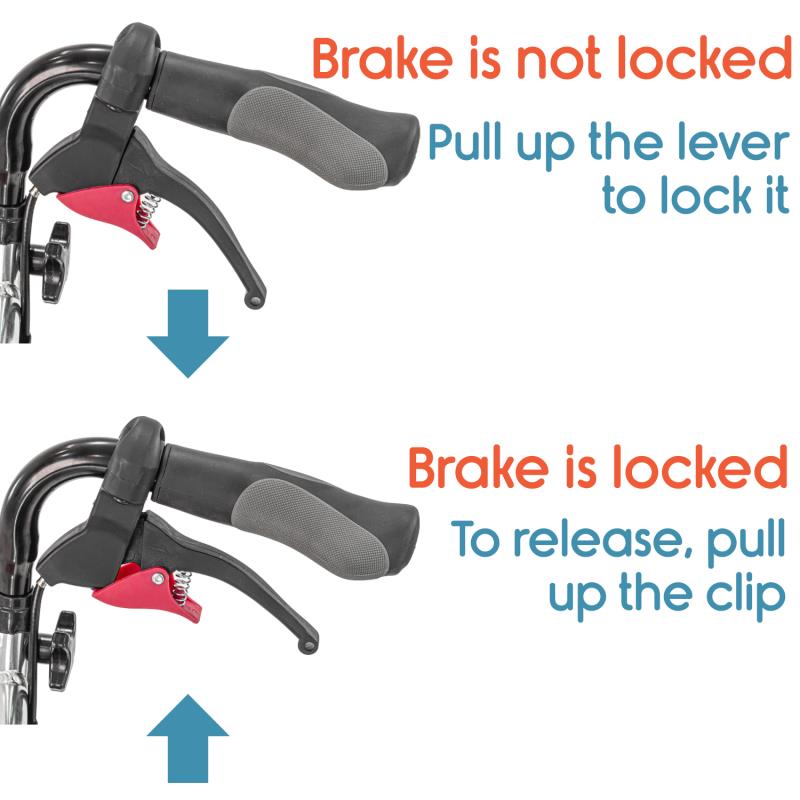 Brake is not locked

Pull up the lever to lock it

Brake is locked

To release, pull up the clip