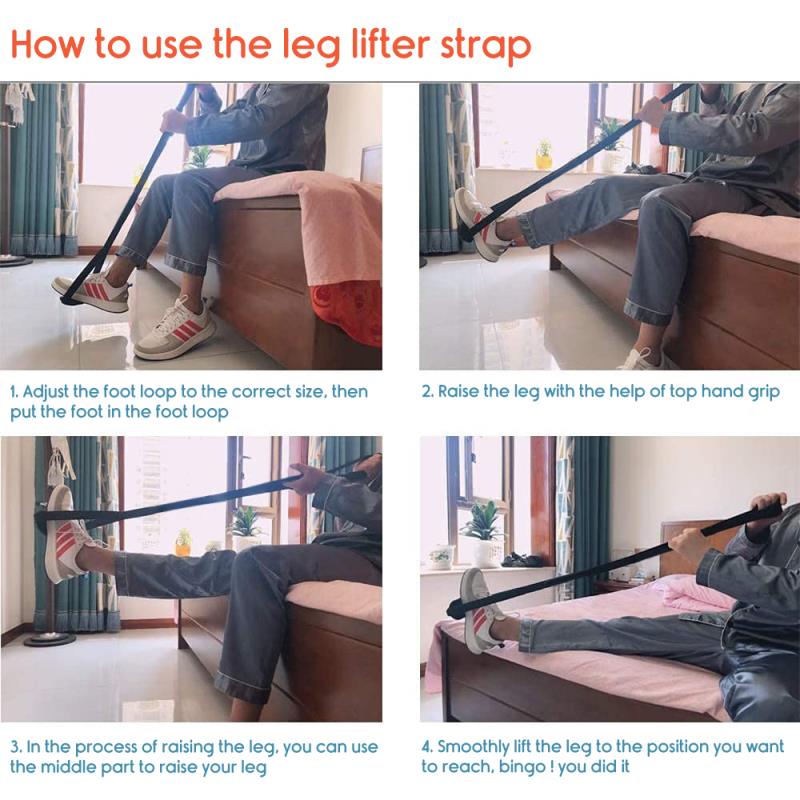 How to use the leg lifter strap

1. Adjust the foot loop to the correct size, then put the foot in the foot loop

2. Raise the leg with the help of top hand grip

3. In the process of raising the leg, you can use the middle part to raise your leg

4. Smoothly lift the leg to the position you want to reach, bingo ! you did it