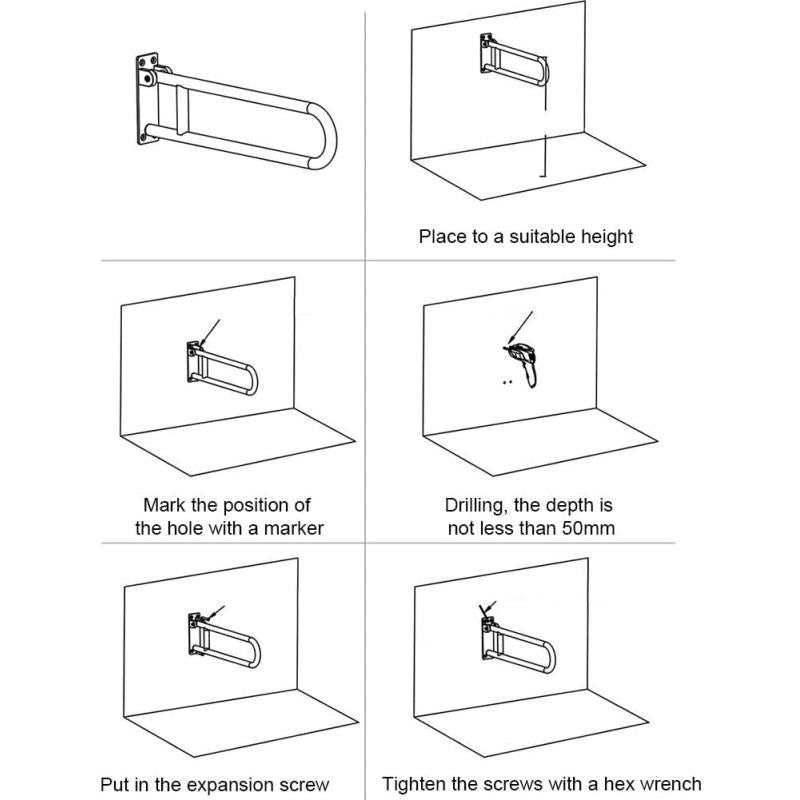 Place to a suitable height

Mark the position of the hole with a marker

Drilling, the depth is not less than 50mm

Put in the expansion screw

Tighten the screws with a hex wrench