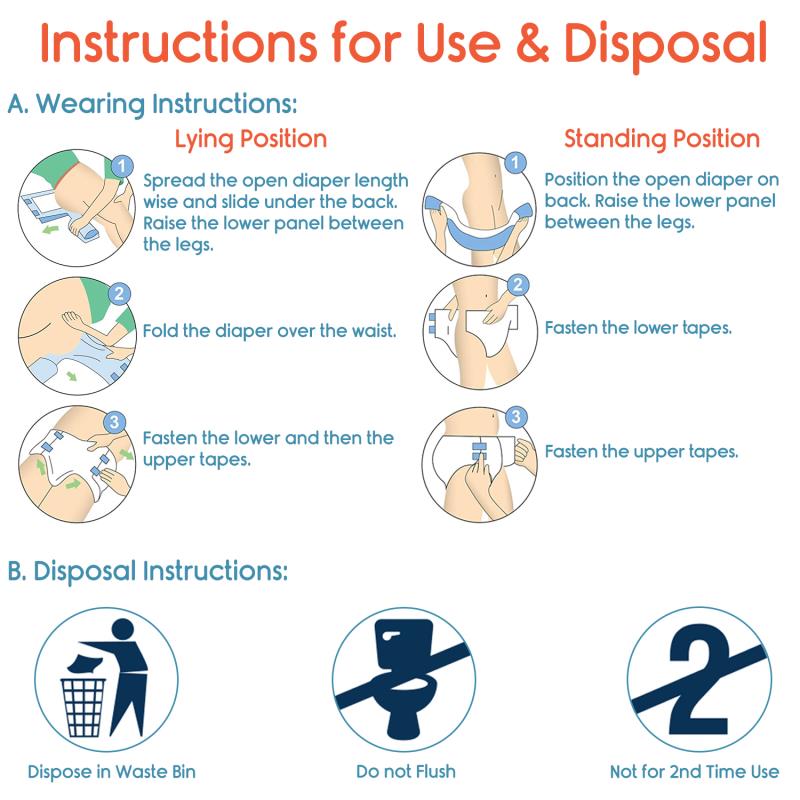 Instructions for Use & Disposal

A. Wearing Instructions:

Lying Position

1 Spread the open diaper length wise and slide under the back. Raise the lower panel between the legs.

2 Fold the diaper over the waist.

3 Fasten the lower and then the upper tapes.

Standing Position

1 Position the open diaper on back. Raise the lower panel between the legs.

2 Fasten the lower tapes.

3 Fasten the upper tapes.

B. Disposal Instructions:

Dispose in Waste Bin

Do not Flush

2

Not for 2nd Time Use