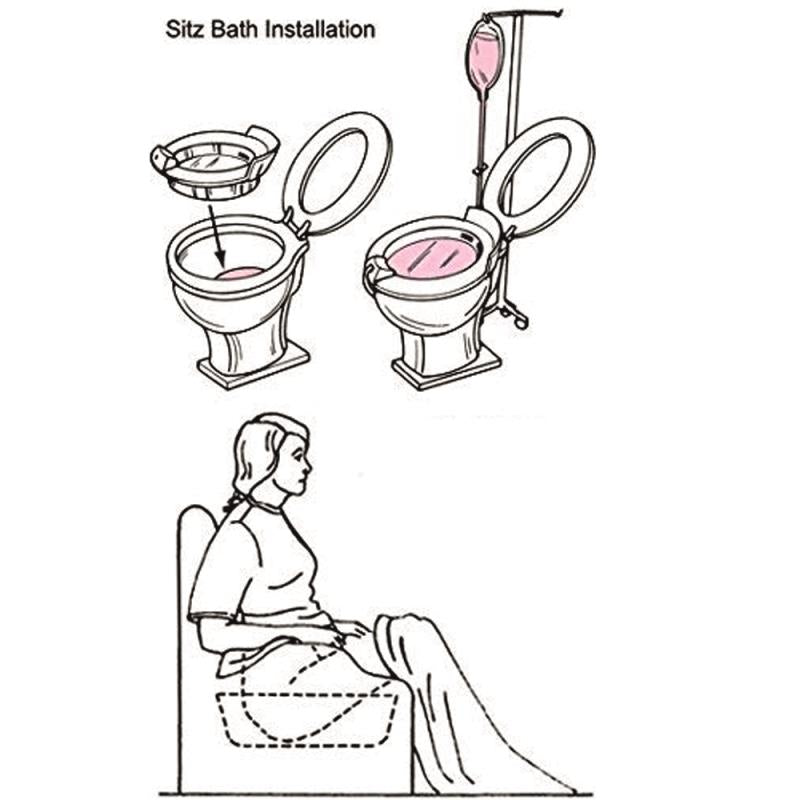 Sitz Bath Installation