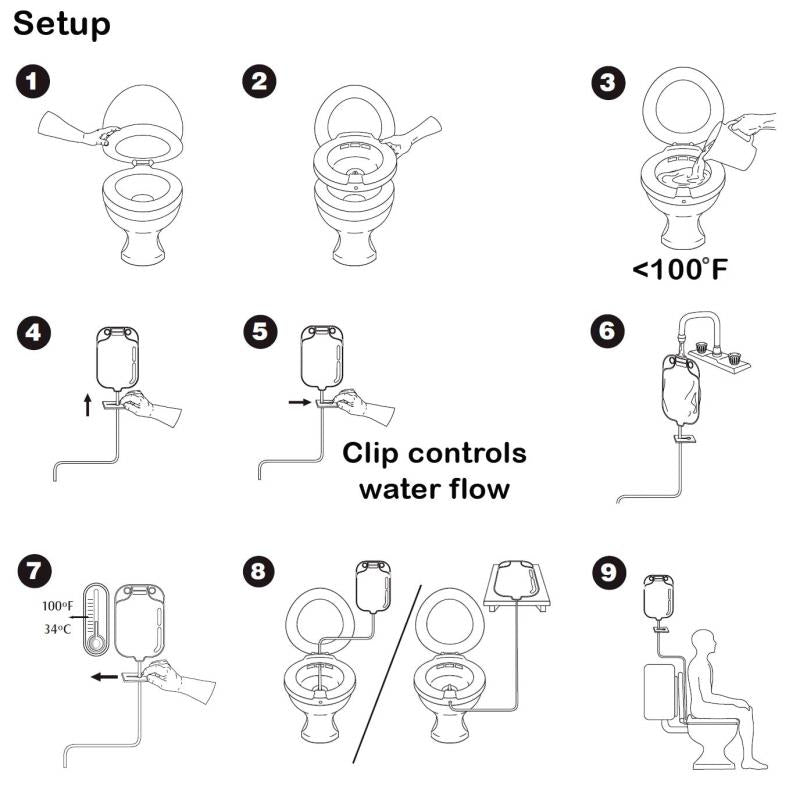 Setup

1

2

3

<100°F

4

5

Clip controls water flow

6

7

100°F

34°C

8

9